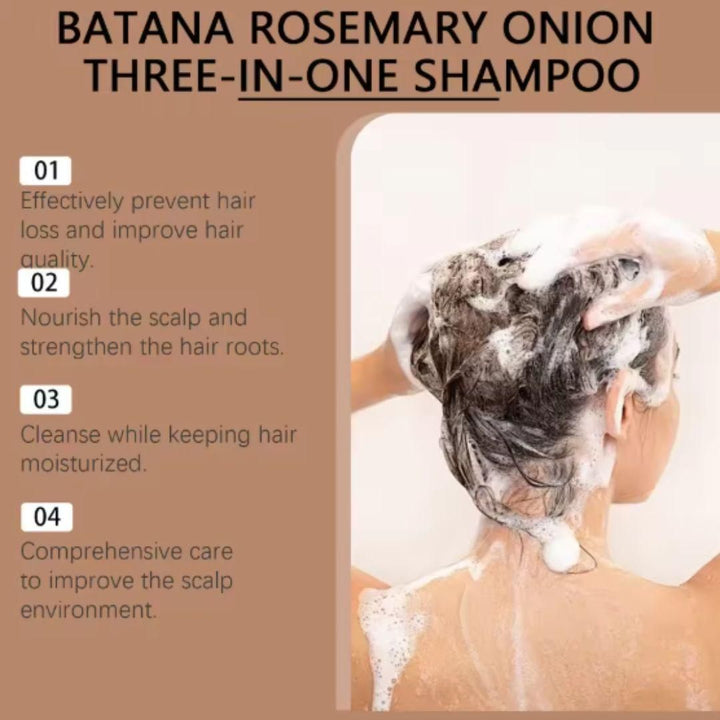 BATANA ROSEMARY ONION THREE-IN-ONE SHAMPOO

01
Effectively prevent hair loss and improve hair quality.

02
Nourish the scalp and strengthen the hair roots.

03
Cleanse while keeping hair moisturized.

04
Comprehensive care to improve the scalp environment.